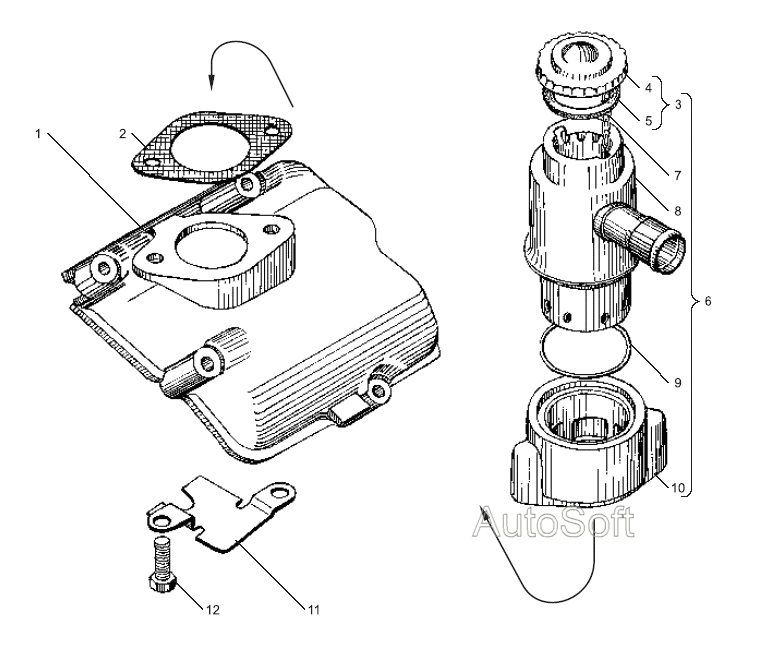 1
2
4
5
3
7
8
6
9
10
AutoSoft
12
11